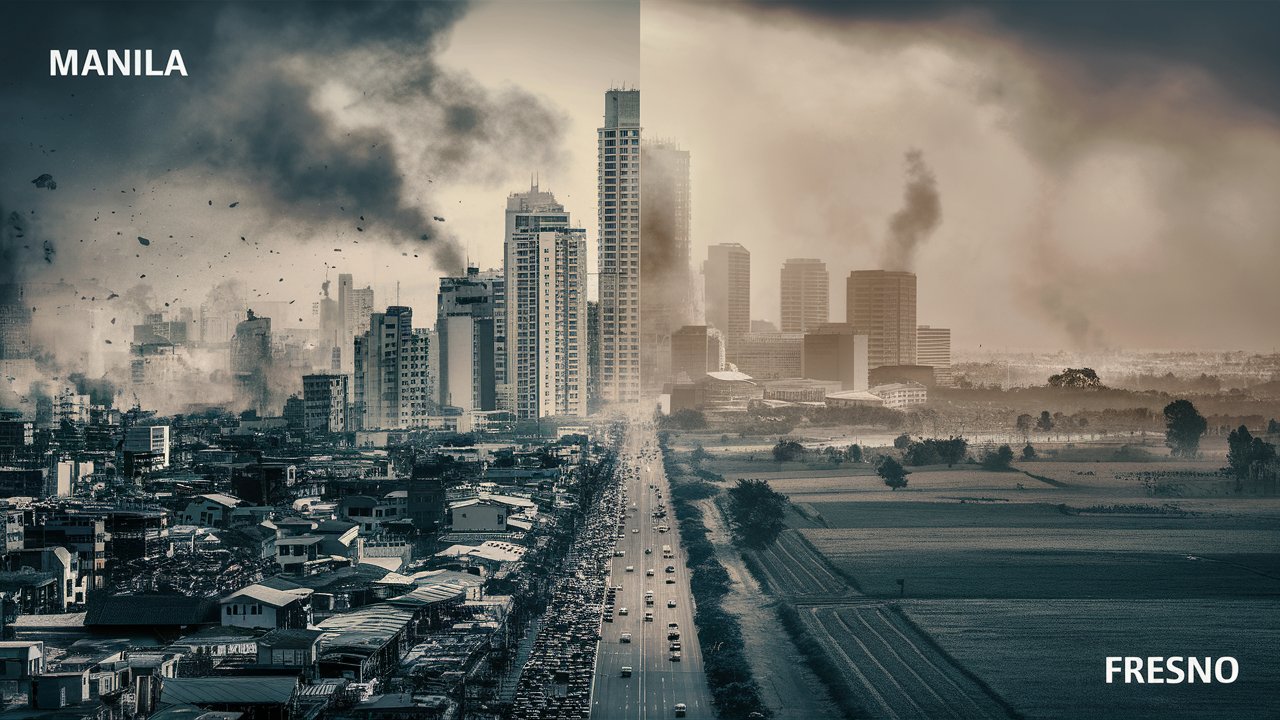 MANILA

FRESNO